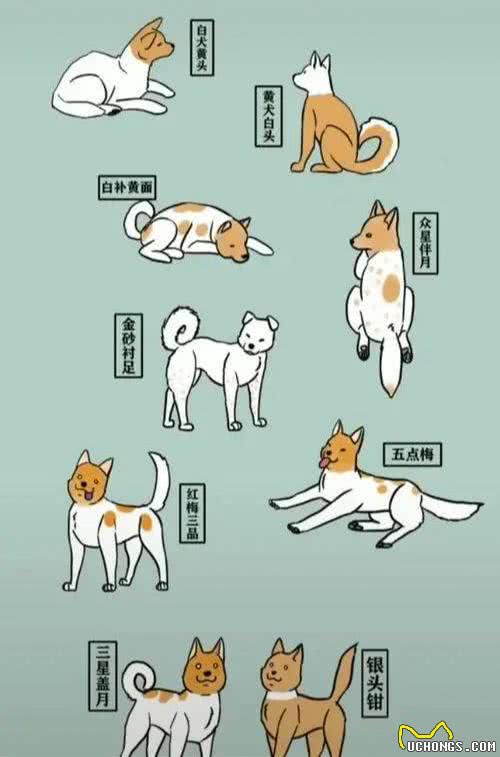 白犬黄头

黄犬白头

白补黄面

众星伴月

金砂衬足

五点梅

红梅三品

三星盖月

银头钳

UCHONGS.COM